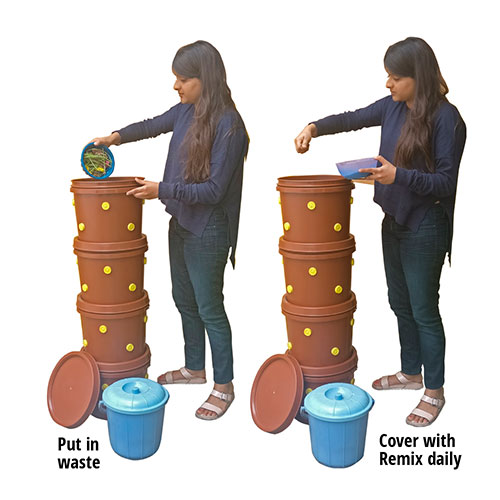 Put in waste

Cover with Remix daily